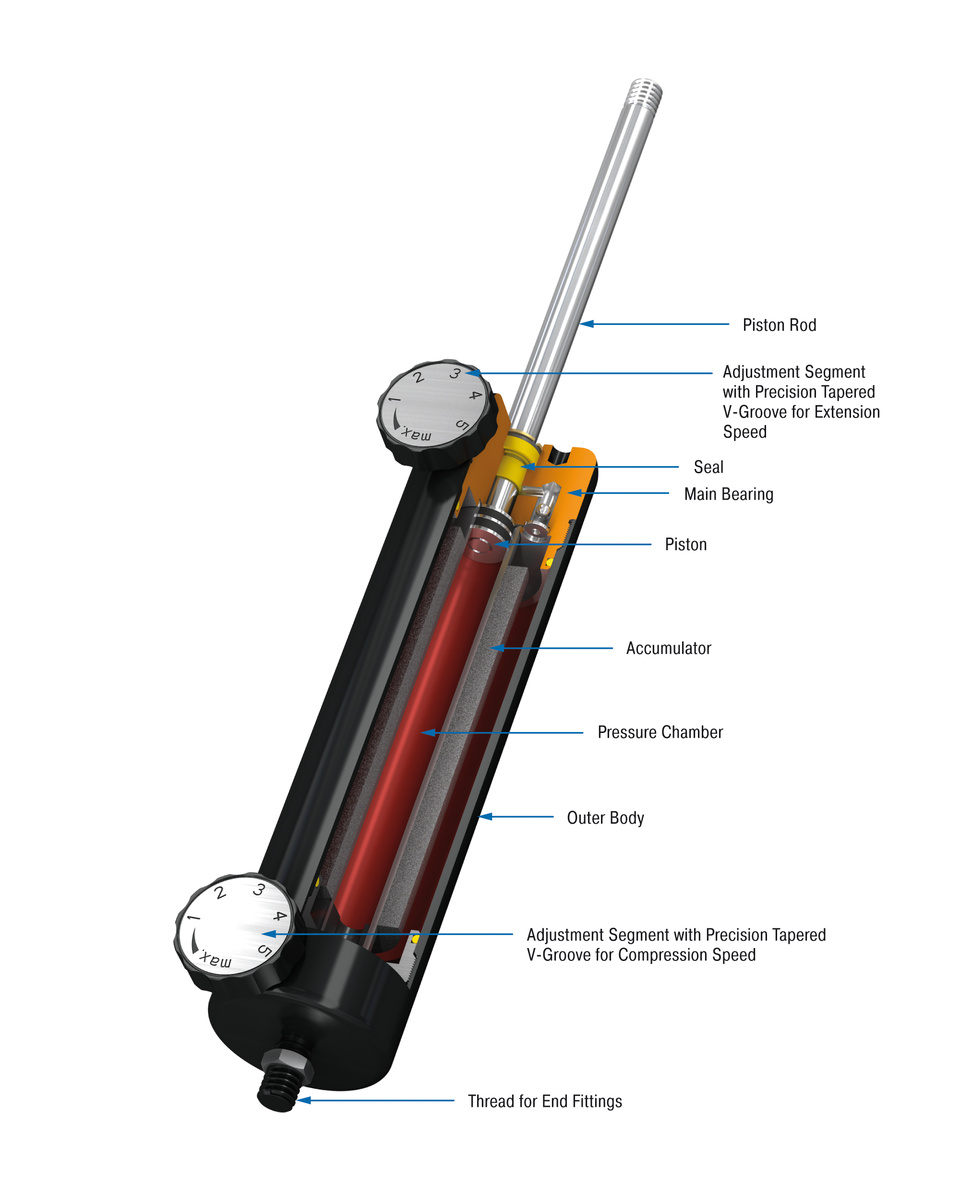 Piston Rod

1 2 3 4 5 max.

Adjustment Segment with Precision Tapered V-Groove for Extension Speed

Seal

Main Bearing

Piston

Accumulator

Pressure Chamber

Outer Body

1 2 3 4 5 max.

Adjustment Segment with Precision Tapered V-Groove for Compression Speed

Thread for End Fittings